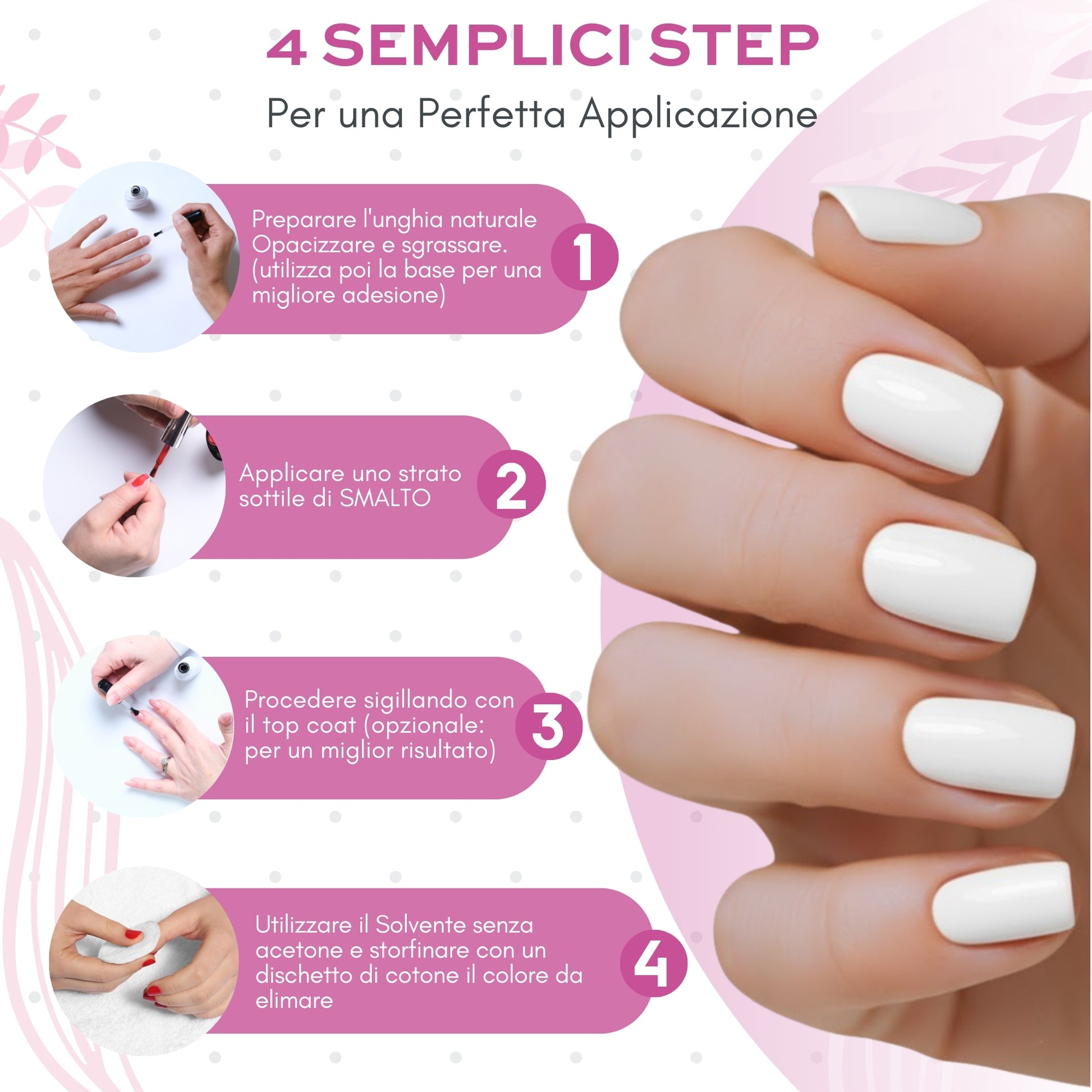 4 SEMPLICI STEP

Per una Perfetta Applicazione

Preparare l'unghia naturale Opacizzare e sgrassare. (utilizza poi la base per una migliore adesione)

1

Applicare uno strato sottile di SMALTO

2

Procedere sigillando con il top coat (opzionale: per un miglior risultato)

3

Utilizzare il Solvente senza acetone e storfinare con un dischetto di cotone il colore da elimare

4