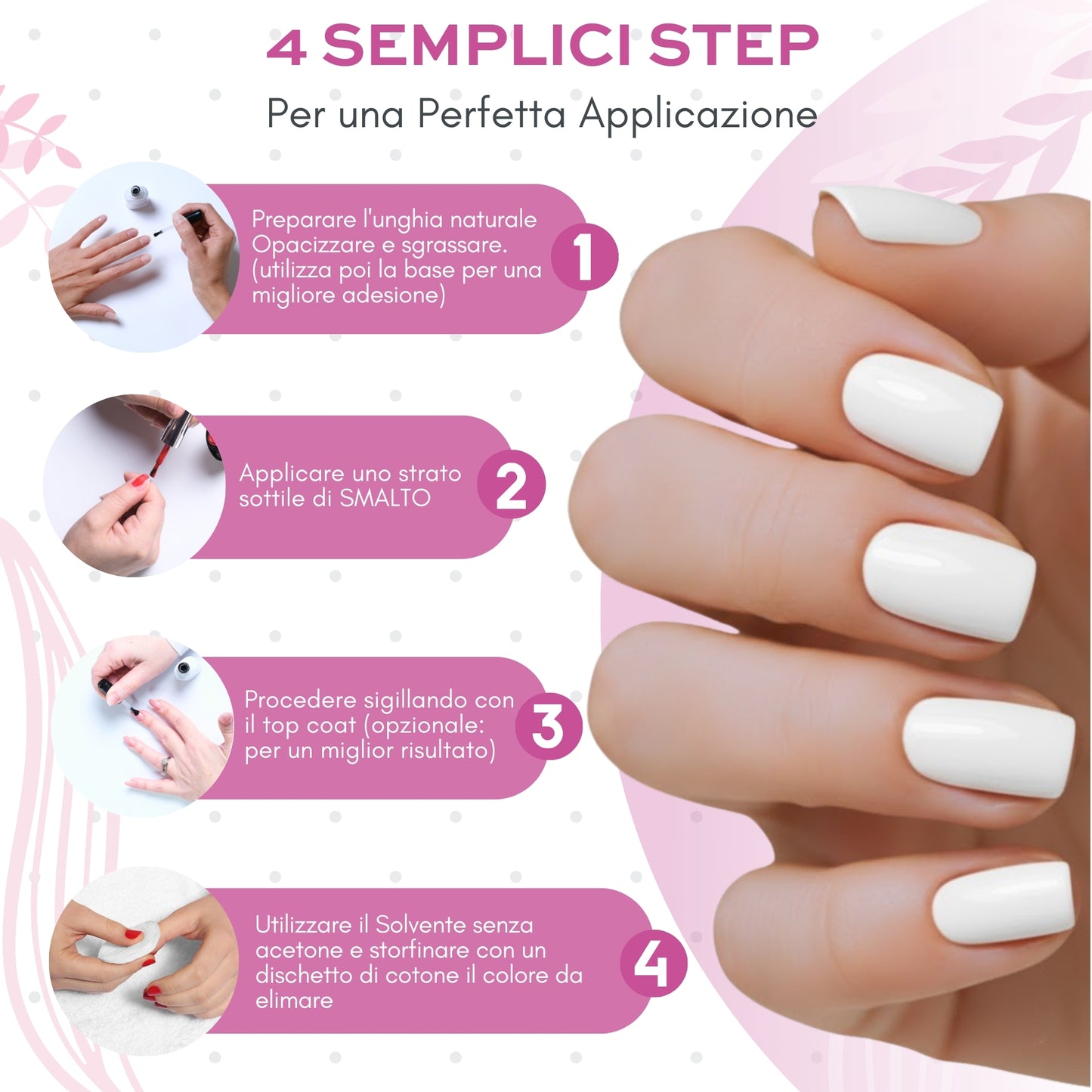 4 SEMPLICI STEP

Per una Perfetta Applicazione

Preparare l'unghia naturale Opacizzare e sgrassare. (utilizza poi la base per una migliore adesione)

1

Applicare uno strato sottile di SMALTO

2

Procedere sigillando con il top coat (opzionale: per un miglior risultato)

3

Utilizzare il Solvente senza acetone e storfinare con un dischetto di cotone il colore da elimare

4