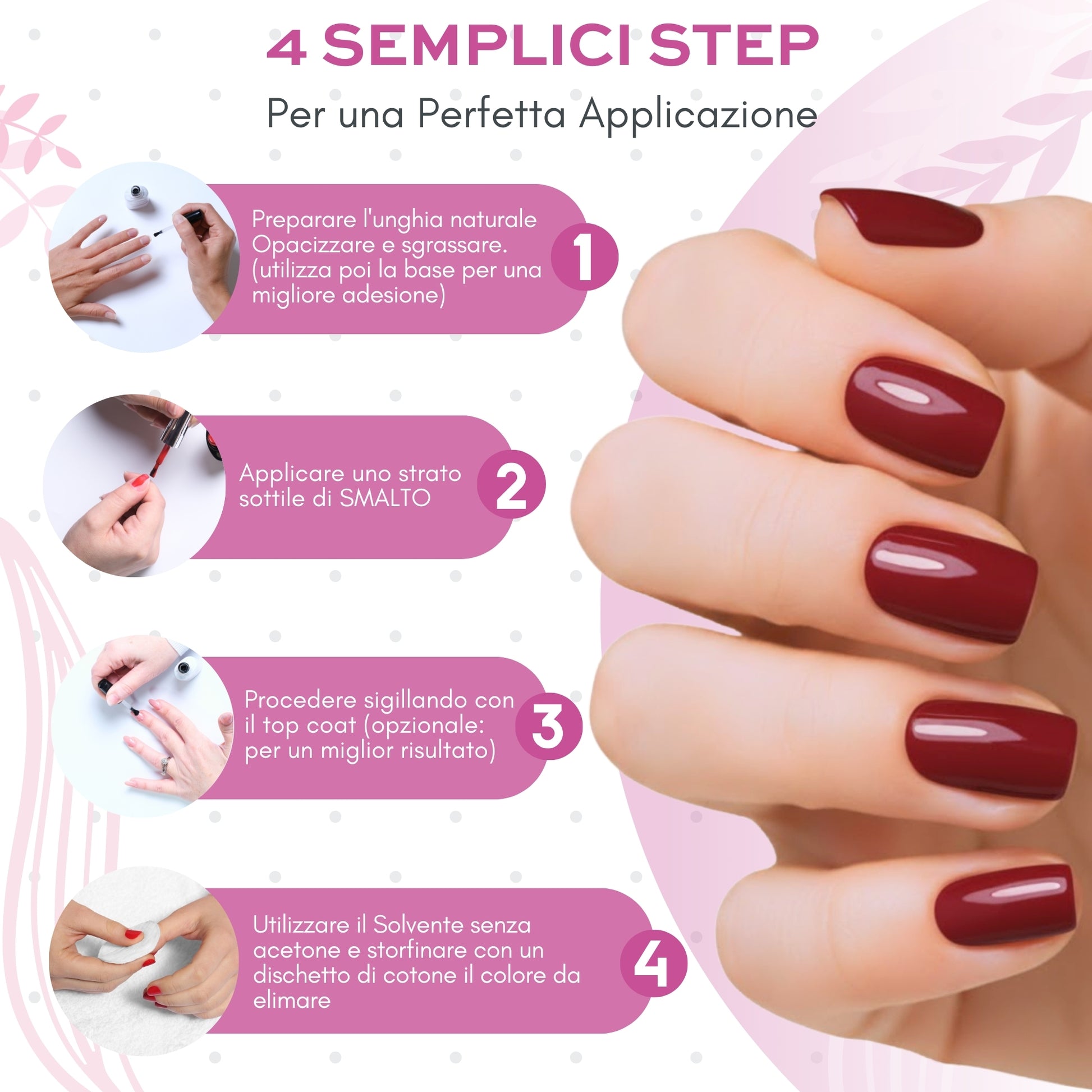 4 SEMPLICI STEP
Per una Perfetta Applicazione

Preparare l'unghia naturale Opacizzare e sgrassare. (utilizza poi la base per una migliore adesione)

1

Applicare uno strato sottile di SMALTO

2

Procedere sigillando con il top coat (opzionale: per un miglior risultato)

3

Utilizzare il Solvente senza acetone e storfinare con un dischetto di cotone il colore da elimare

4