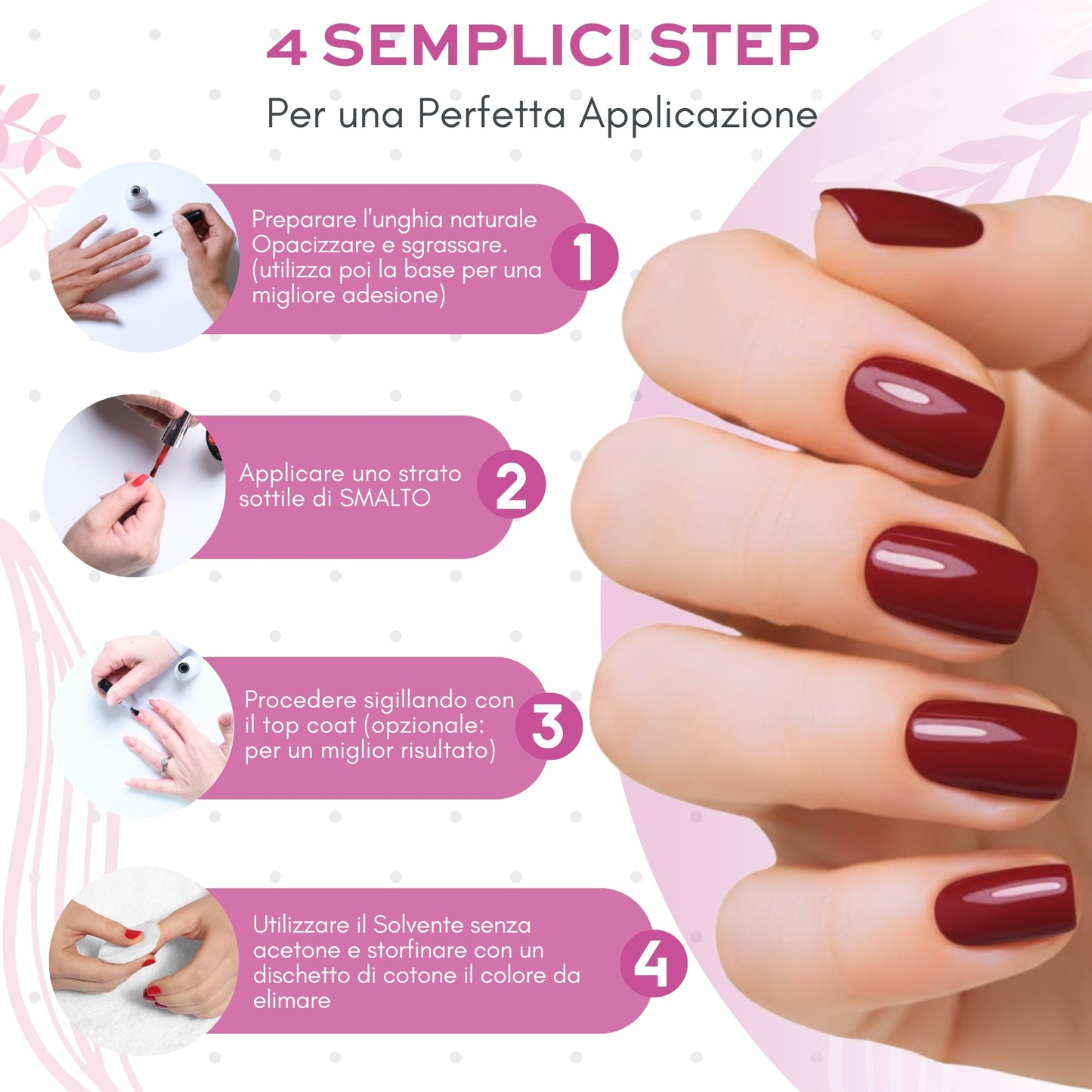 4 SEMPLICI STEP

Per una Perfetta Applicazione

Preparare l'unghia naturale Opacizzare e sgrassare. (utilizza poi la base per una migliore adesione)

1

Applicare uno strato sottile di SMALTO

2

Procedere sigillando con il top coat (opzionale: per un miglior risultato)

3

Utilizzare il Solvente senza acetone e storfinare con un dischetto di cotone il colore da elimare

4