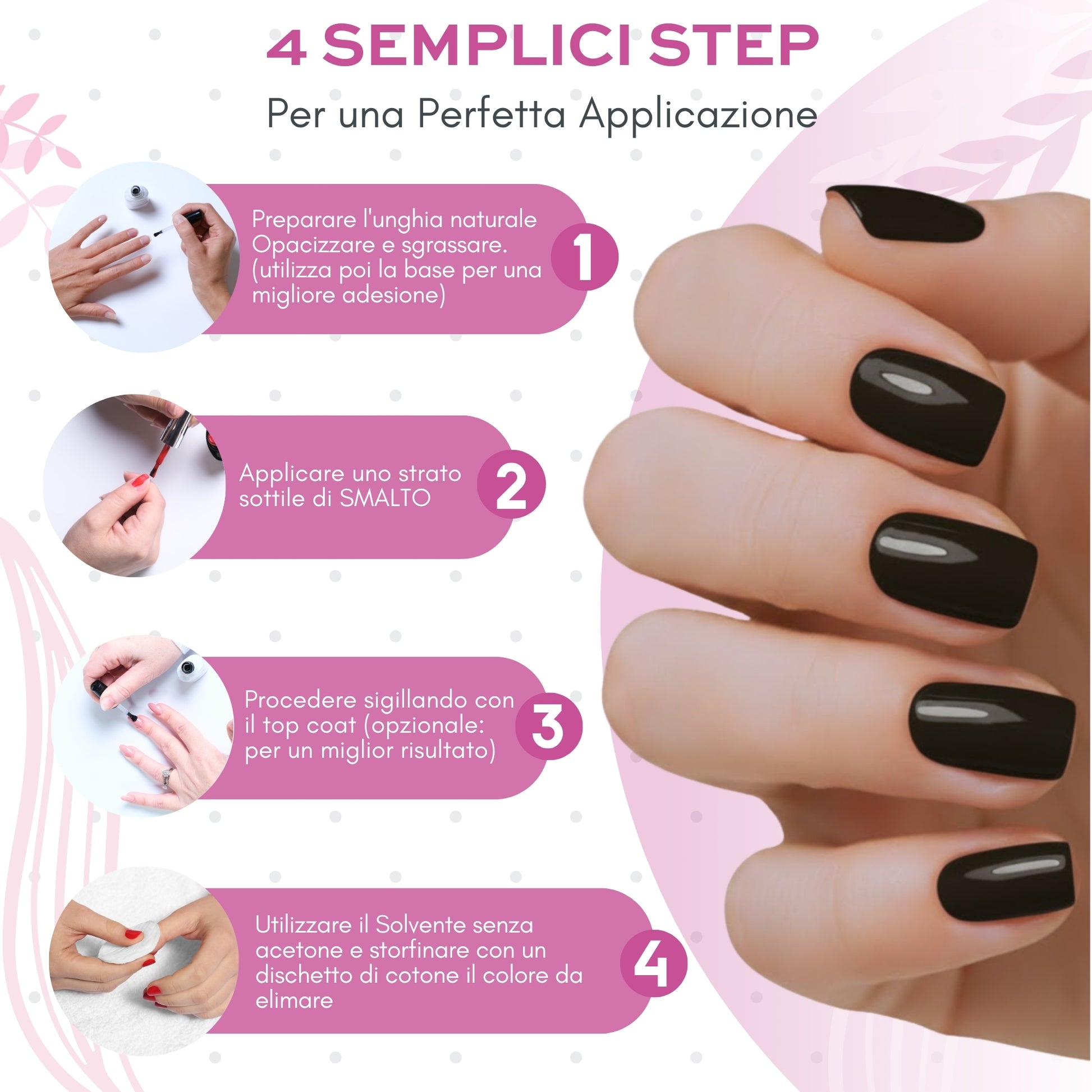 4 SEMPLICI STEP
Per una Perfetta Applicazione

Preparare l'unghia naturale Opacizzare e sgrassare. (utilizza poi la base per una migliore adesione)

1

Applicare uno strato sottile di SMALTO

2

Procedere sigillando con il top coat (opzionale: per un miglior risultato)

3

Utilizzare il Solvente senza acetone e storfinare con un dischetto di cotone il colore da elimare

4