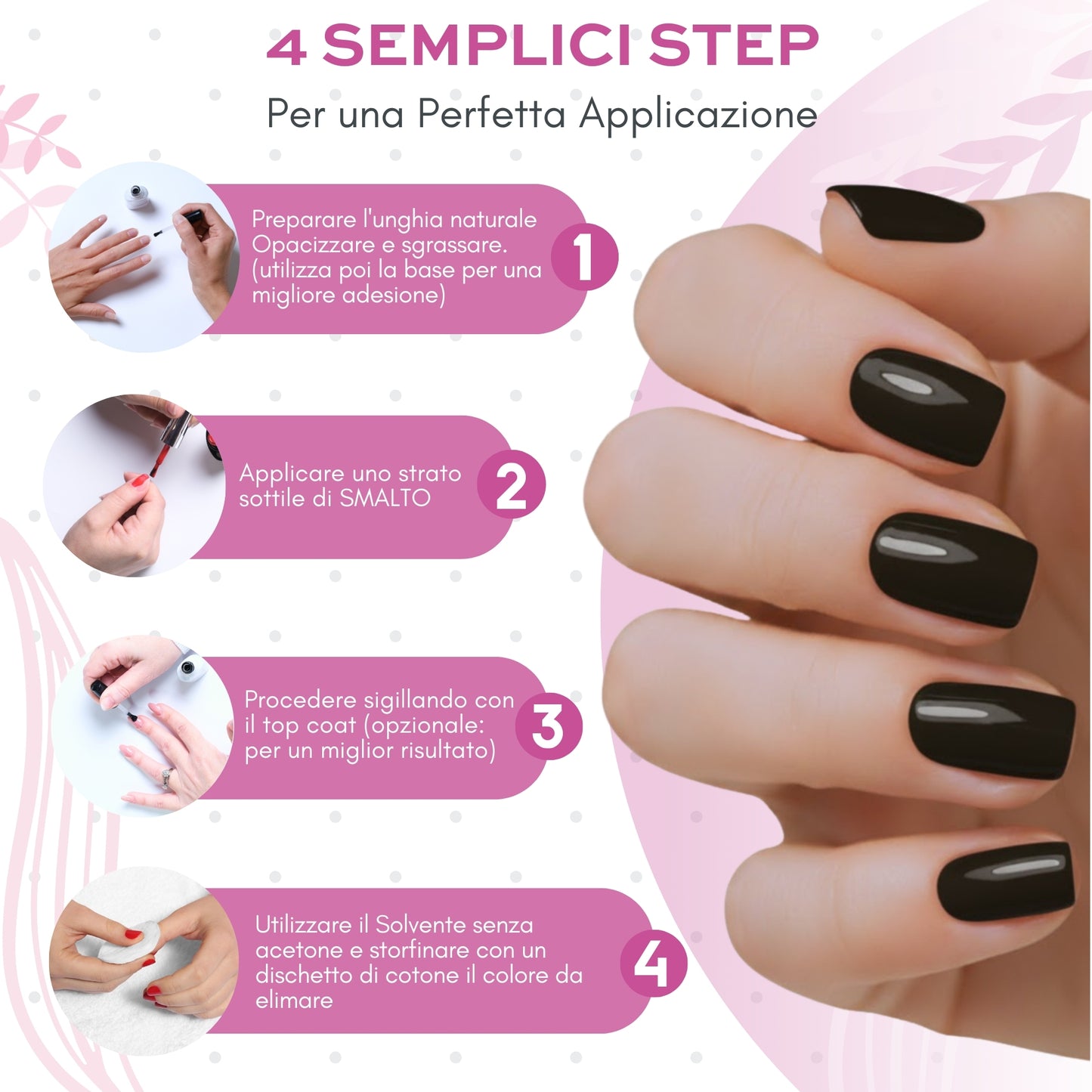 4 SEMPLICI STEP
Per una Perfetta Applicazione

Preparare l'unghia naturale Opacizzare e sgrassare. (utilizza poi la base per una migliore adesione)

1

Applicare uno strato sottile di SMALTO

2

Procedere sigillando con il top coat (opzionale: per un miglior risultato)

3

Utilizzare il Solvente senza acetone e storfinare con un dischetto di cotone il colore da elimare

4