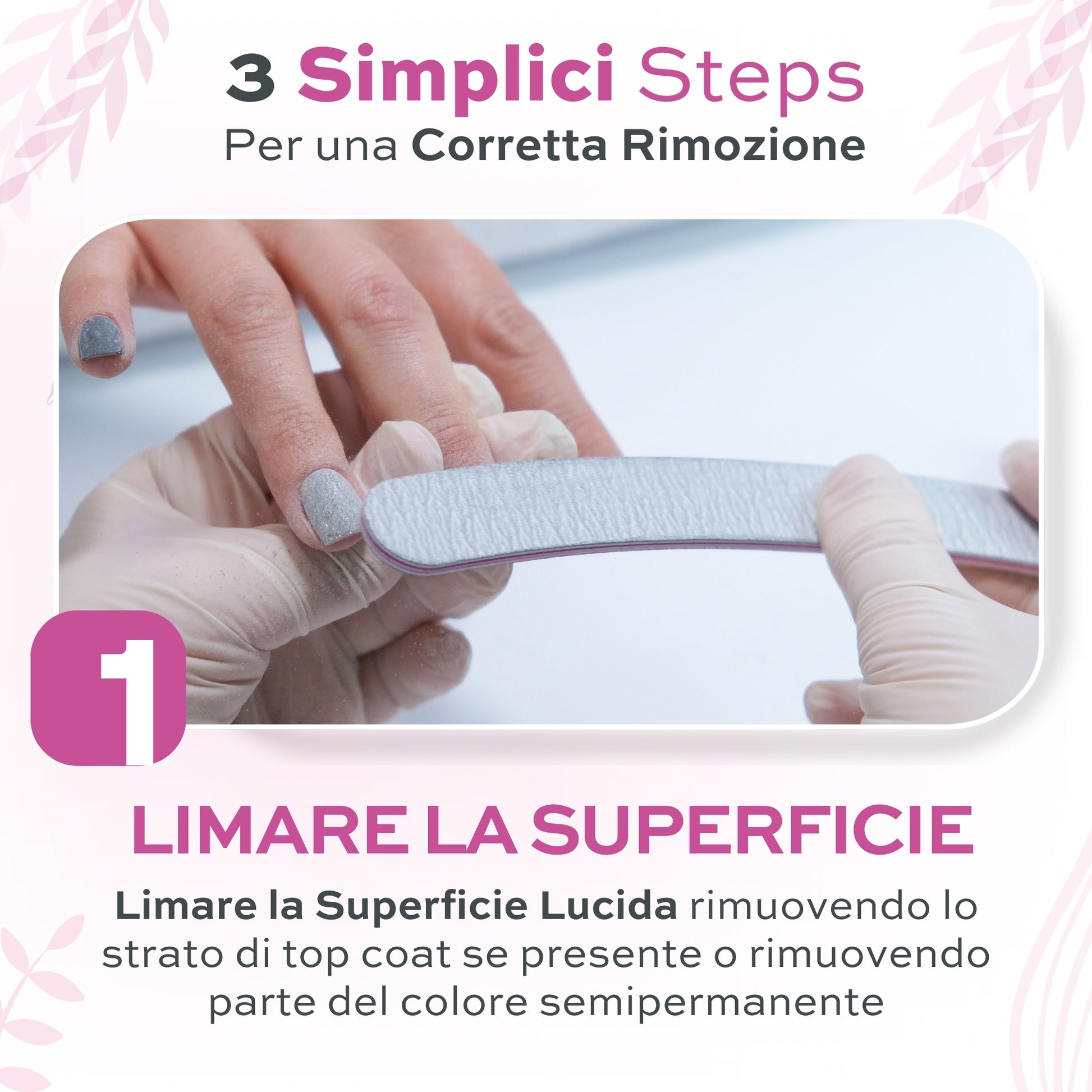 3 Simplici Steps
Per una Corretta Rimozione

1

LIMARE LA SUPERFICIE

Limare la Superficie Lucida rimuovendo lo strato di top coat se presente o rimuovendo parte del colore semipermanente