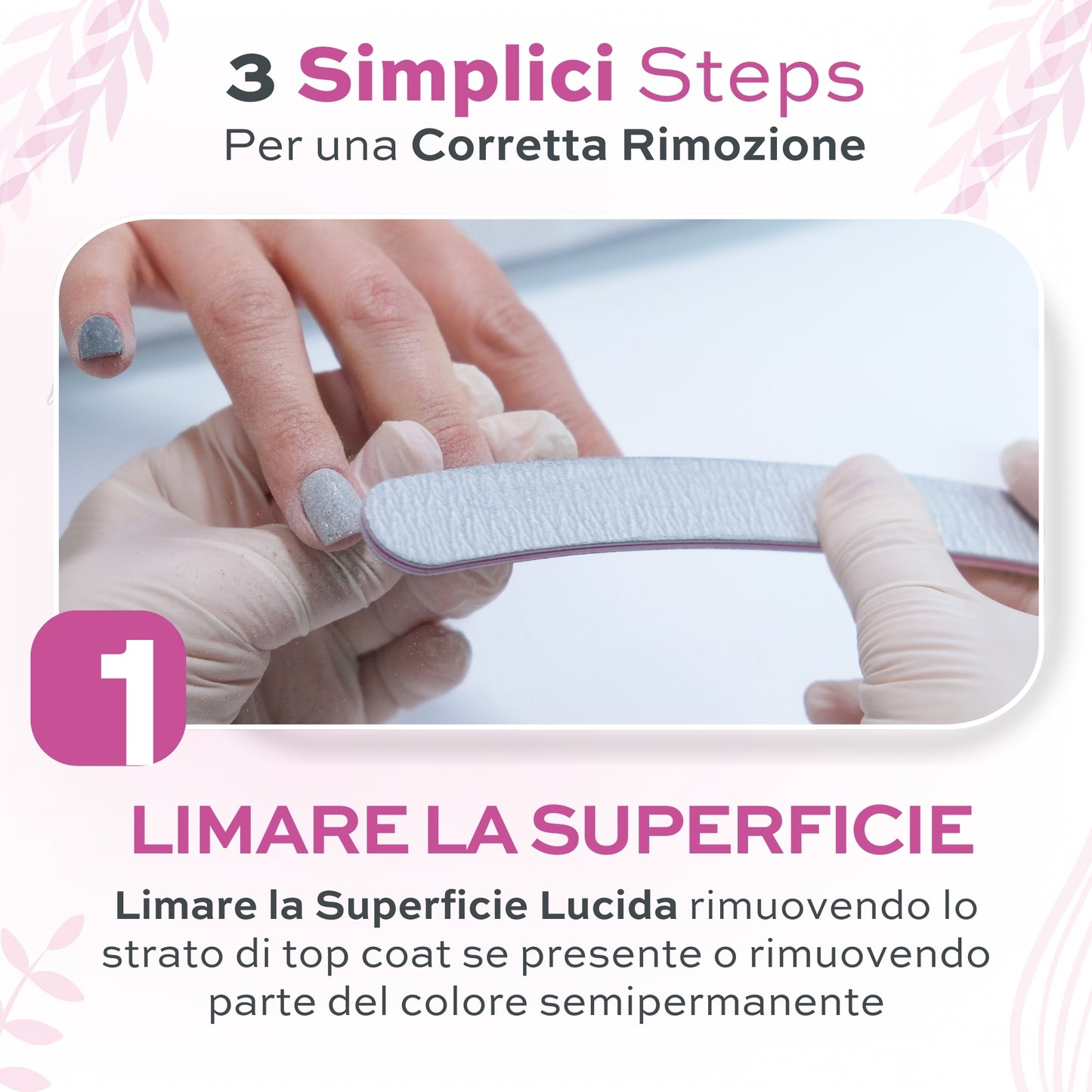 3 Simplici Steps
Per una Corretta Rimozione

1

LIMARE LA SUPERFICIE

Limare la Superficie Lucida rimuovendo lo strato di top coat se presente o rimuovendo parte del colore semipermanente