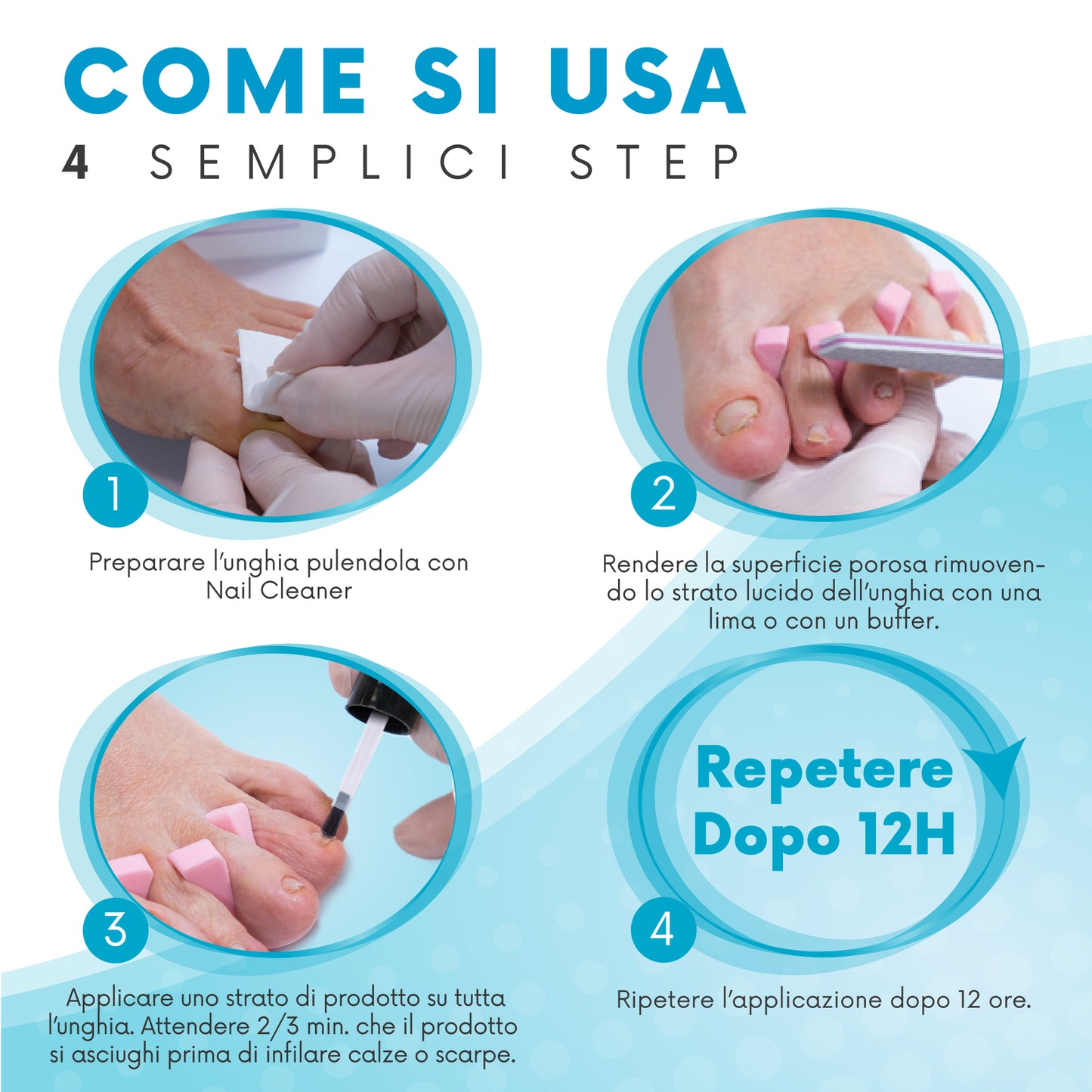 COME SI USA
4 SEMPLICI STEP

1

Preparare l'unghia pulendola con Nail Cleaner

2

Rendere la superficie porosa rimuovendo lo strato lucido dell'unghia con una lima o con un buffer.

3

Applicare uno strato di prodotto su tutta l'unghia. Attendere 2/3 min. che il prodotto si asciughi prima di infilare calze o scarpe.

Repetere Dopo 12H

4

Ripetere l'applicazione dopo 12 ore.